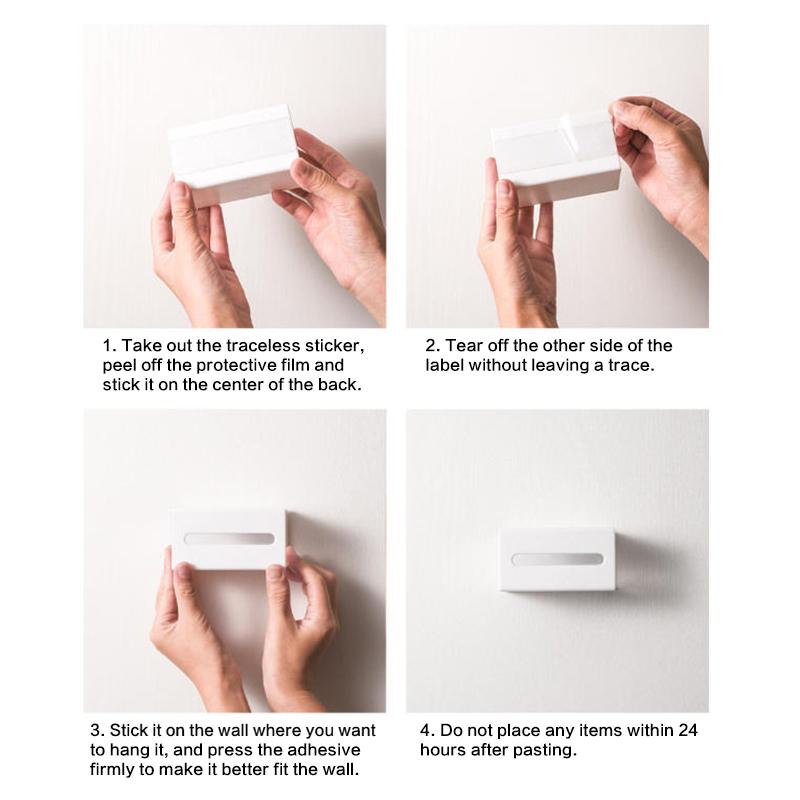 1. Take out the traceless sticker, peel off the protective film and stick it on the center of the back.

2. Tear off the other side of the label without leaving a trace.

3. Stick it on the wall where you want to hang it, and press the adhesive firmly to make it better fit the wall.

4. Do not place any items within 24 hours after pasting.