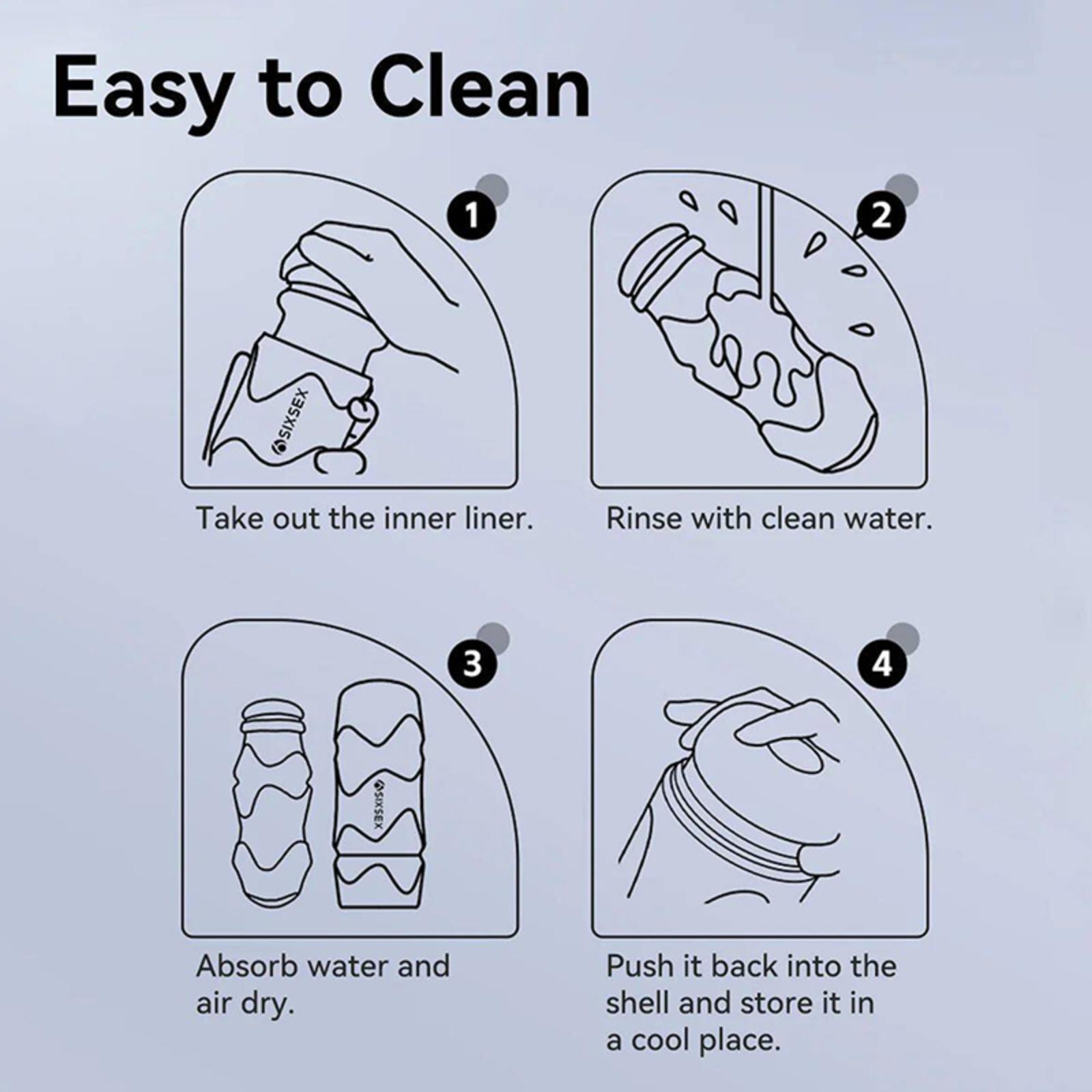 Easy to Clean

1

SIXSEX

Take out the inner liner.

2

Rinse with clean water.

3

SIXSEX

Absorb water and air dry.

4

Push it back into the shell and store it in a cool place.