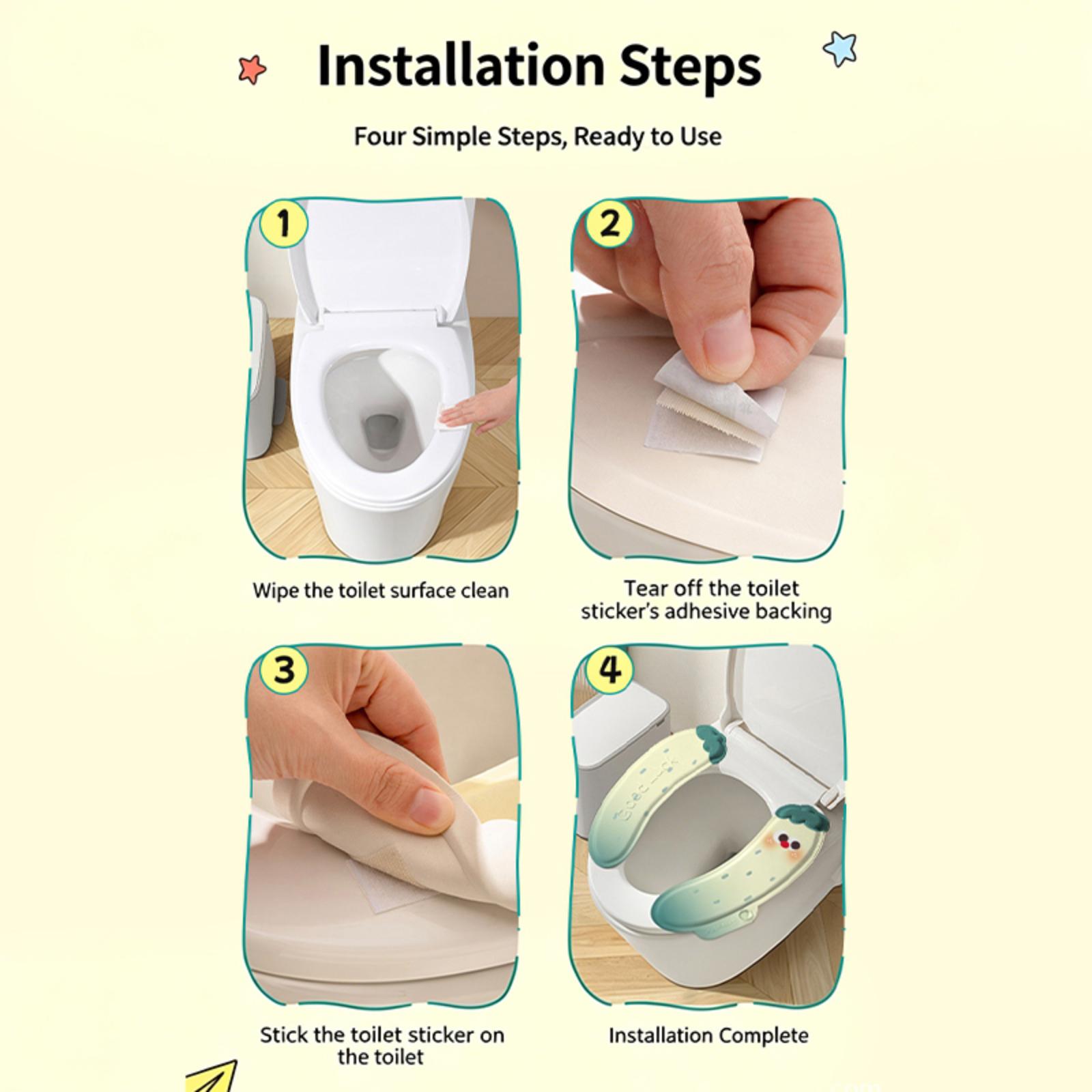 Installation Steps

Four Simple Steps, Ready to Use

1

Wipe the toilet surface clean

2

Tear off the toilet sticker's adhesive backing

3

Stick the toilet sticker on the toilet

4

Installation Complete