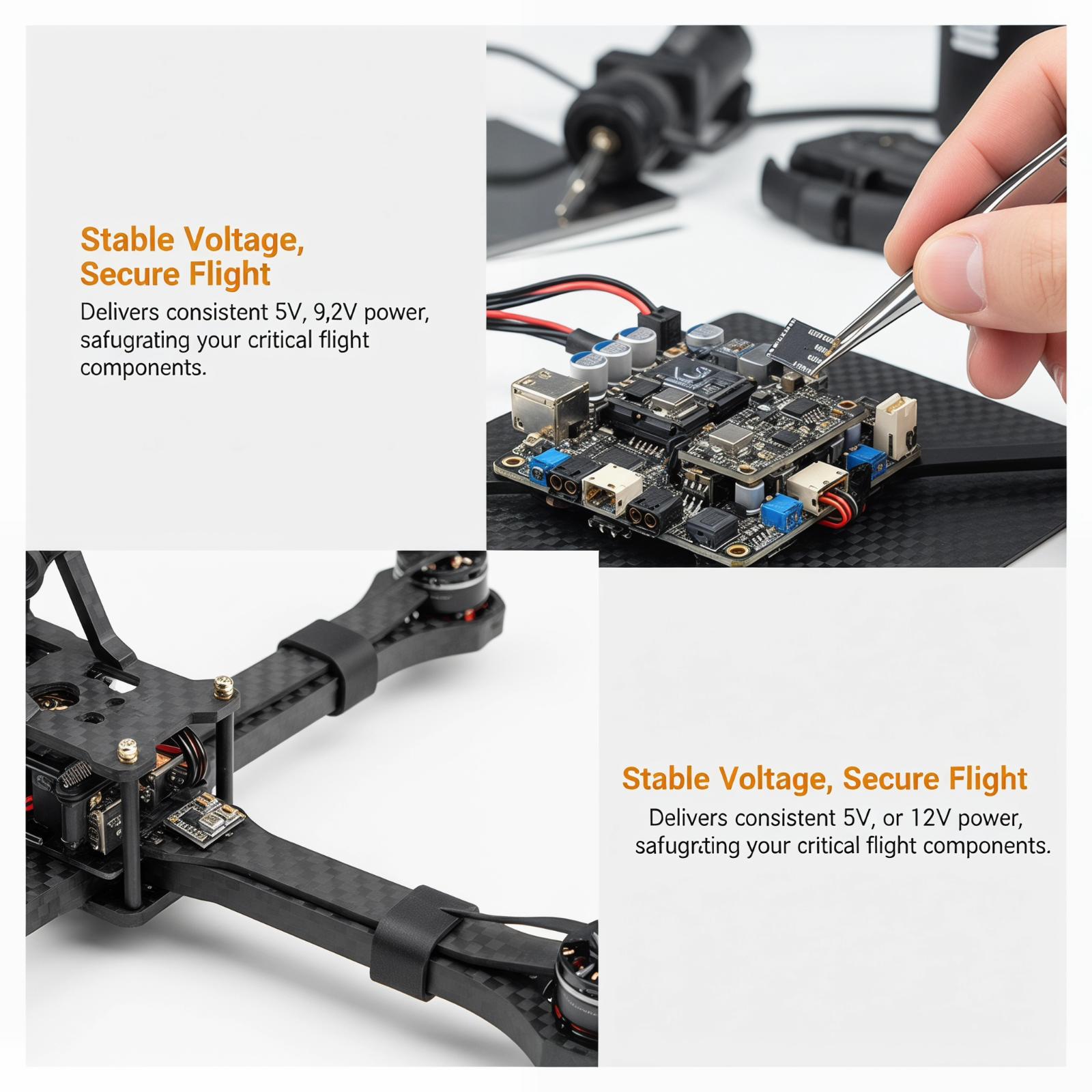 Stable Voltage, Secure Flight

Delivers consistent 5V, 9,2V power, safugrating your critical flight components.

Stable Voltage, Secure Flight

Delivers consistent 5V, or 12V power, safugr.ting your critical flight components.