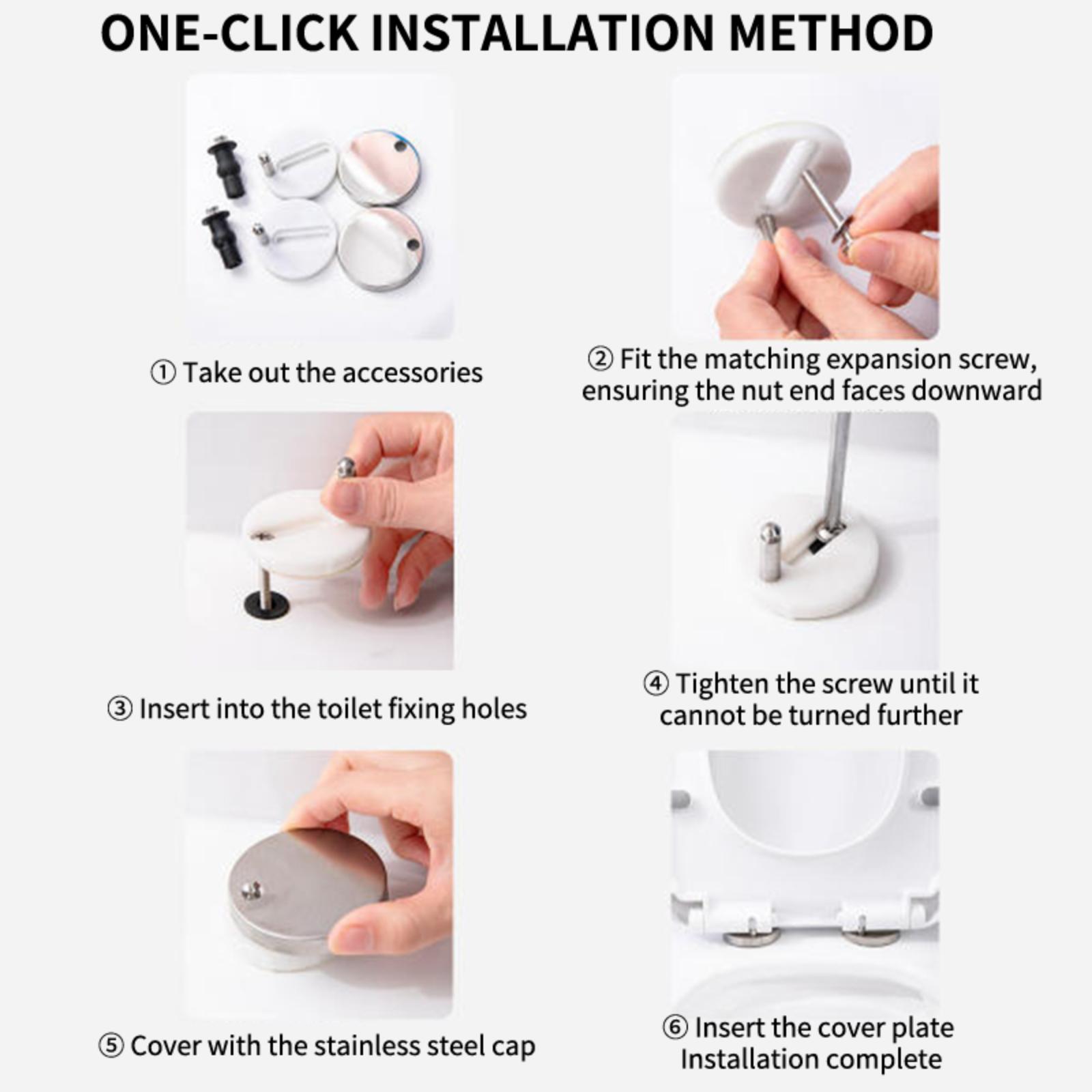 ONE-CLICK INSTALLATION METHOD

① Take out the accessories

② Fit the matching expansion screw, ensuring the nut end faces downward

③ Insert into the toilet fixing holes

④ Tighten the screw until it cannot be turned further

⑤ Cover with the stainless steel cap

⑥ Insert the cover plate
Installation complete