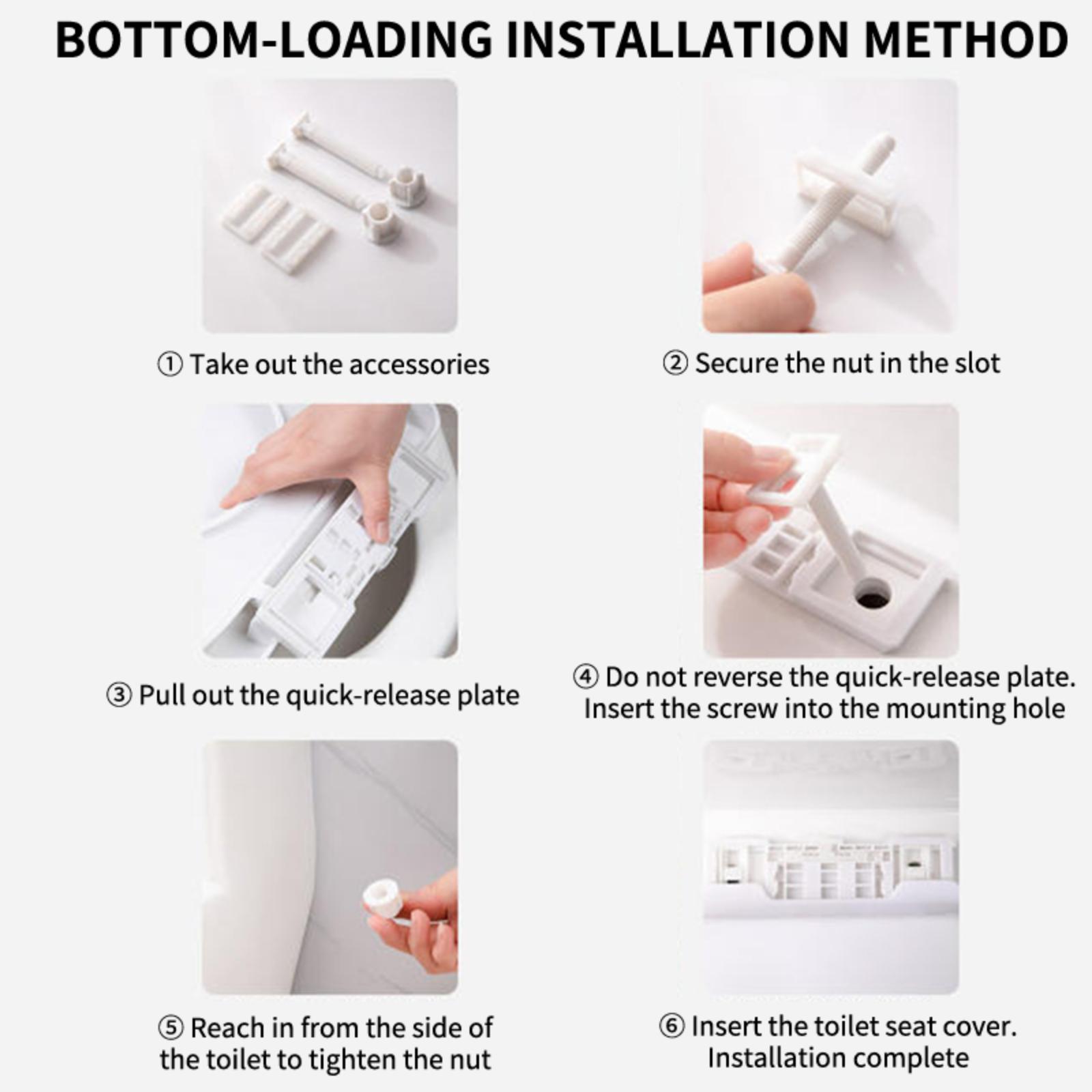 BOTTOM-LOADING INSTALLATION METHOD

① Take out the accessories

② Secure the nut in the slot

③ Pull out the quick-release plate

④ Do not reverse the quick-release plate. Insert the screw into the mounting hole

⑤ Reach in from the side of the toilet to tighten the nut

⑥ Insert the toilet seat cover. Installation complete