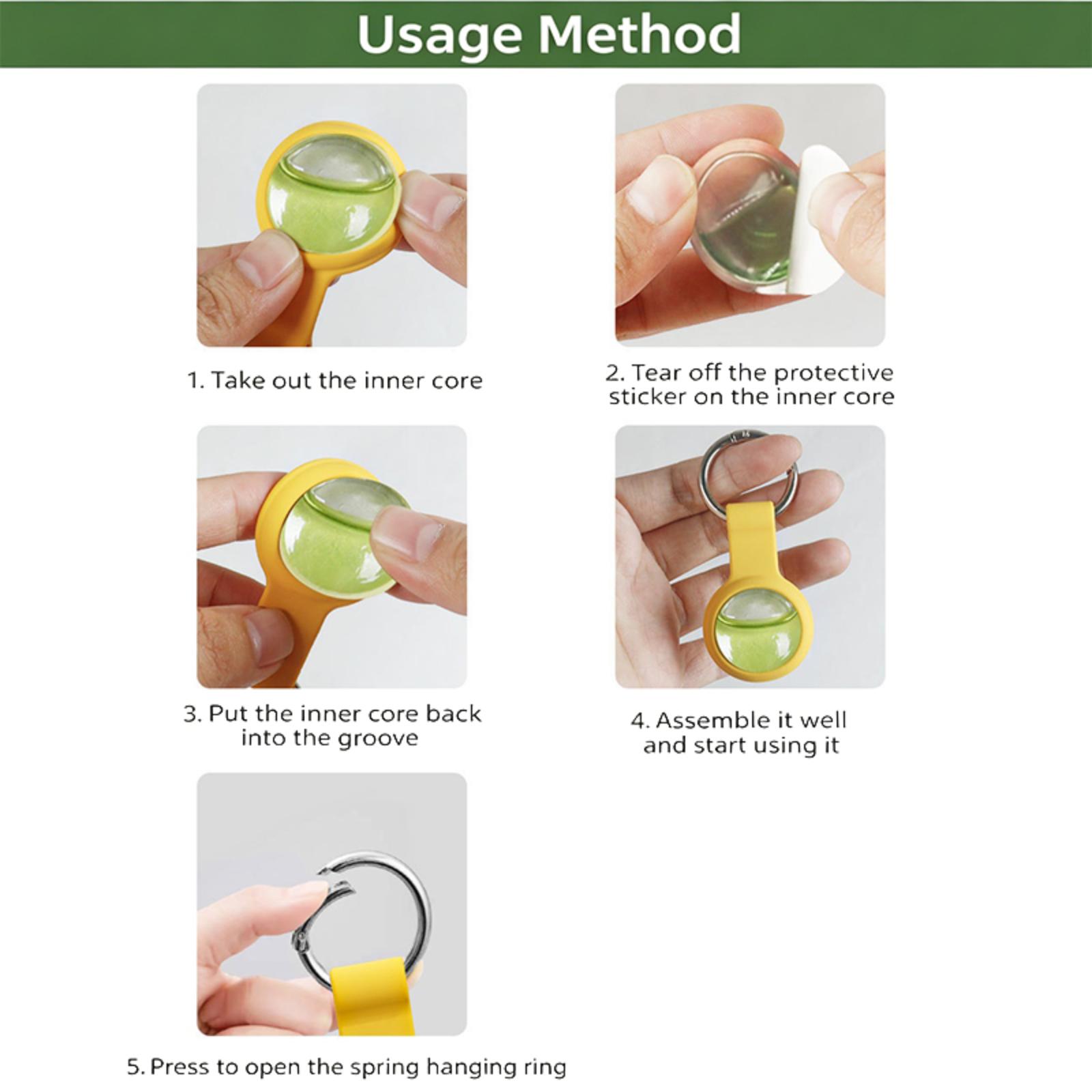 Usage Method

1. Take out the inner core

2. Tear off the protective sticker on the inner core

3. Put the inner core back into the groove

4. Assemble it well and start using it

5. Press to open the spring hanging ring