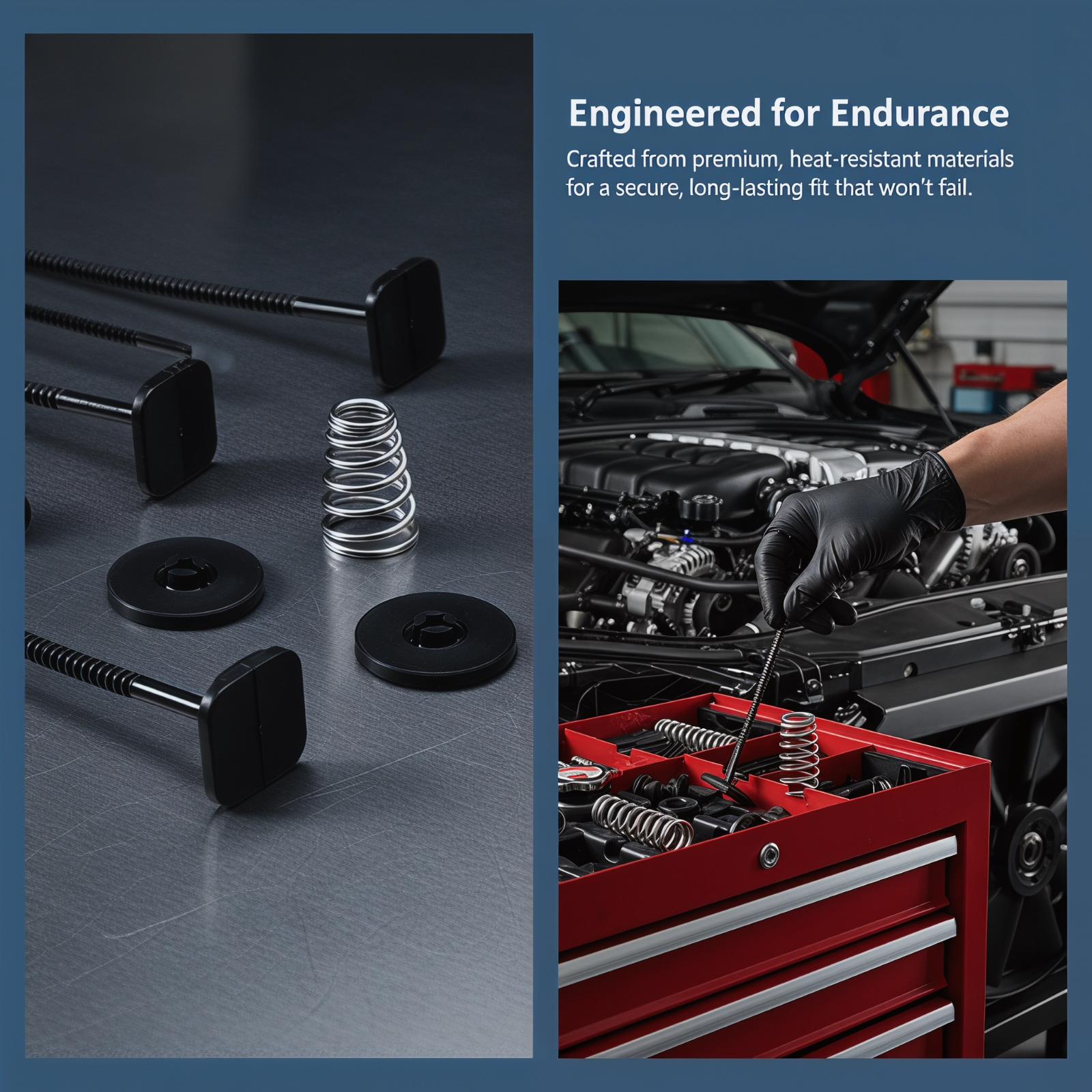 Engineered for Endurance

Crafted from premium, heat-resistant materials for a secure, long-lasting fit that won't fail.