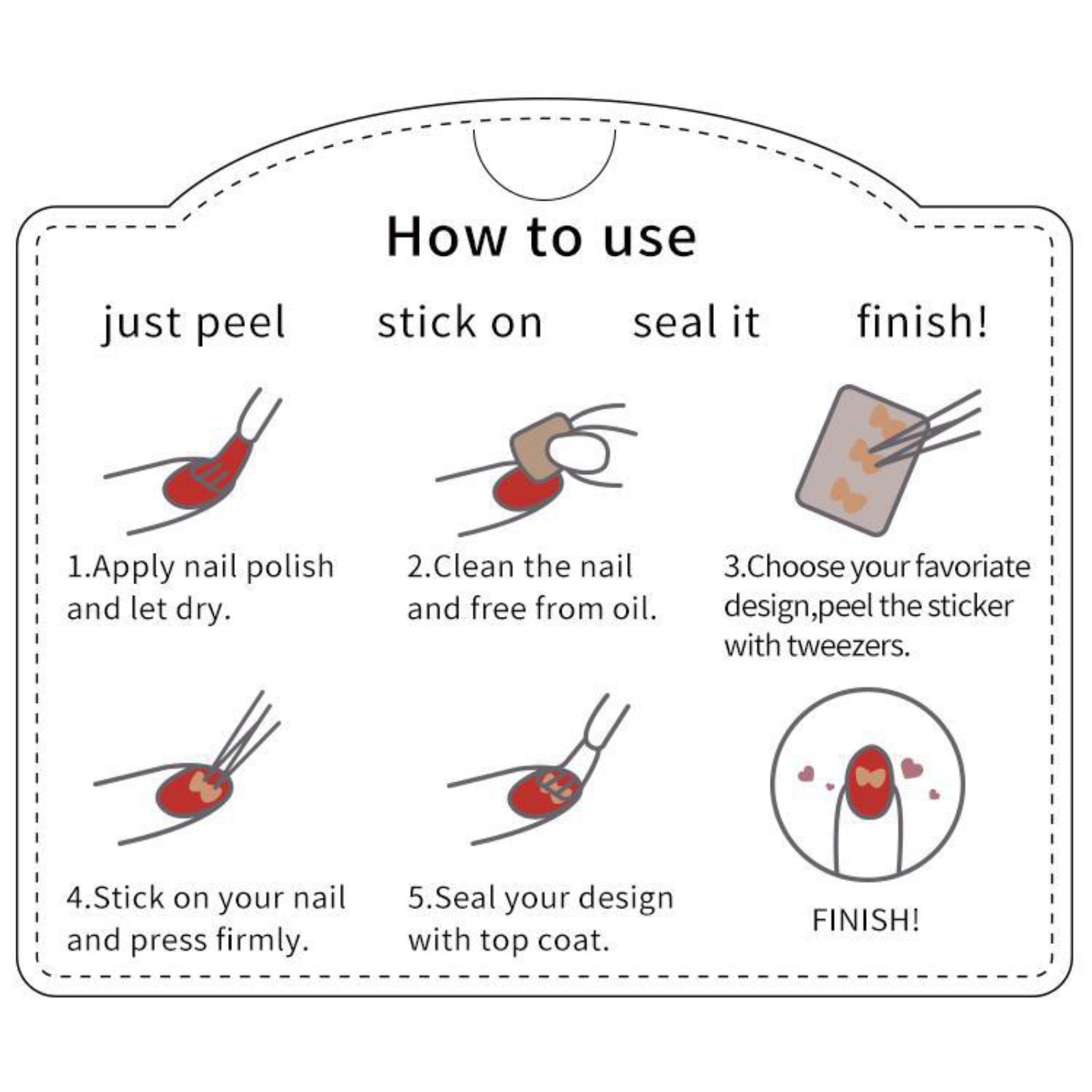 How to use

just peel stick on seal it finish!

1.Apply nail polish and let dry.

2.Clean the nail and free from oil.

3.Choose your favoriate design,peel the sticker with tweezers.

4.Stick on your nail and press firmly.

5.Seal your design with top coat.

FINISH!