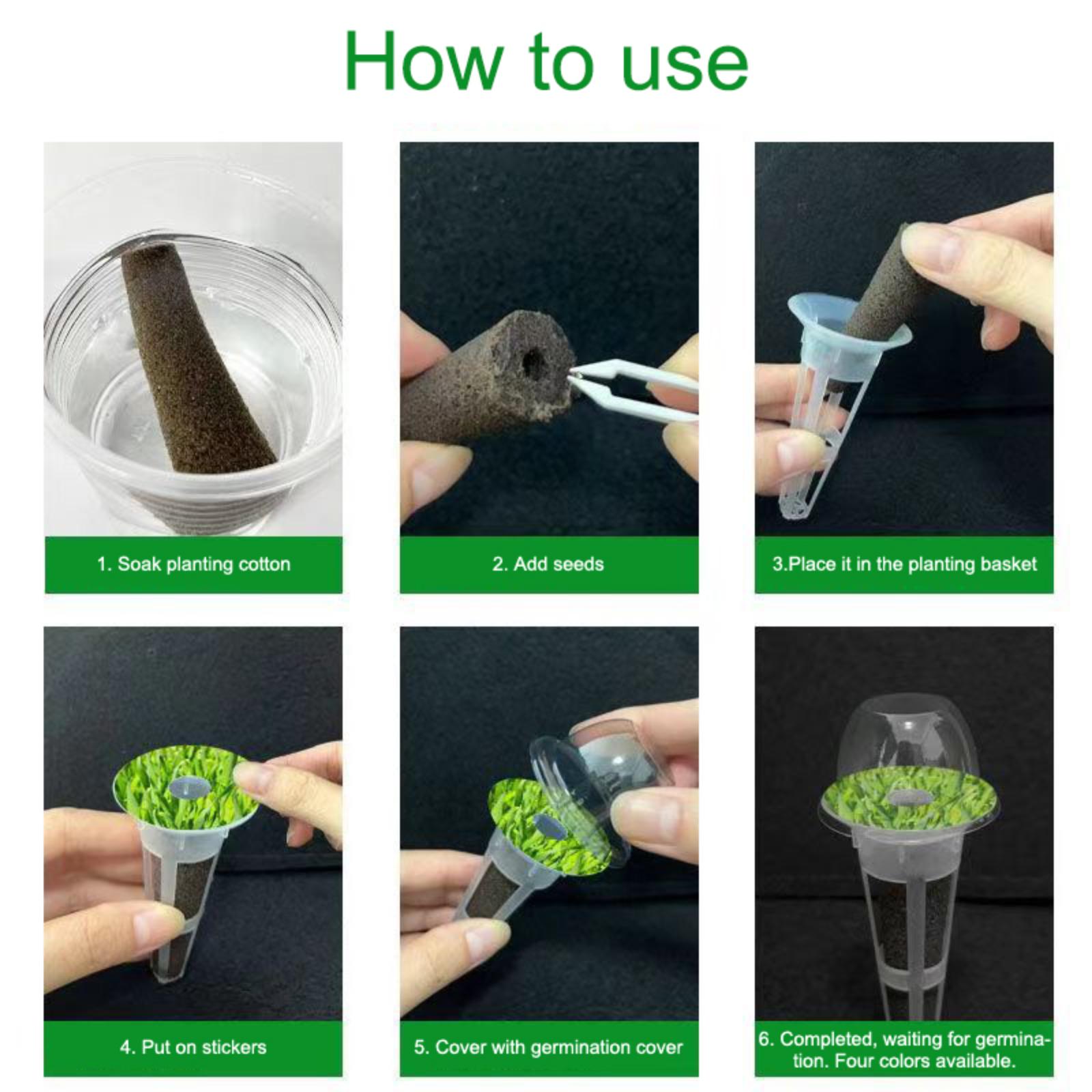 How to use

1. Soak planting cotton

2. Add seeds

3.Place it in the planting basket

4. Put on stickers

5. Cover with germination cover

6. Completed, waiting for germination. Four colors available.