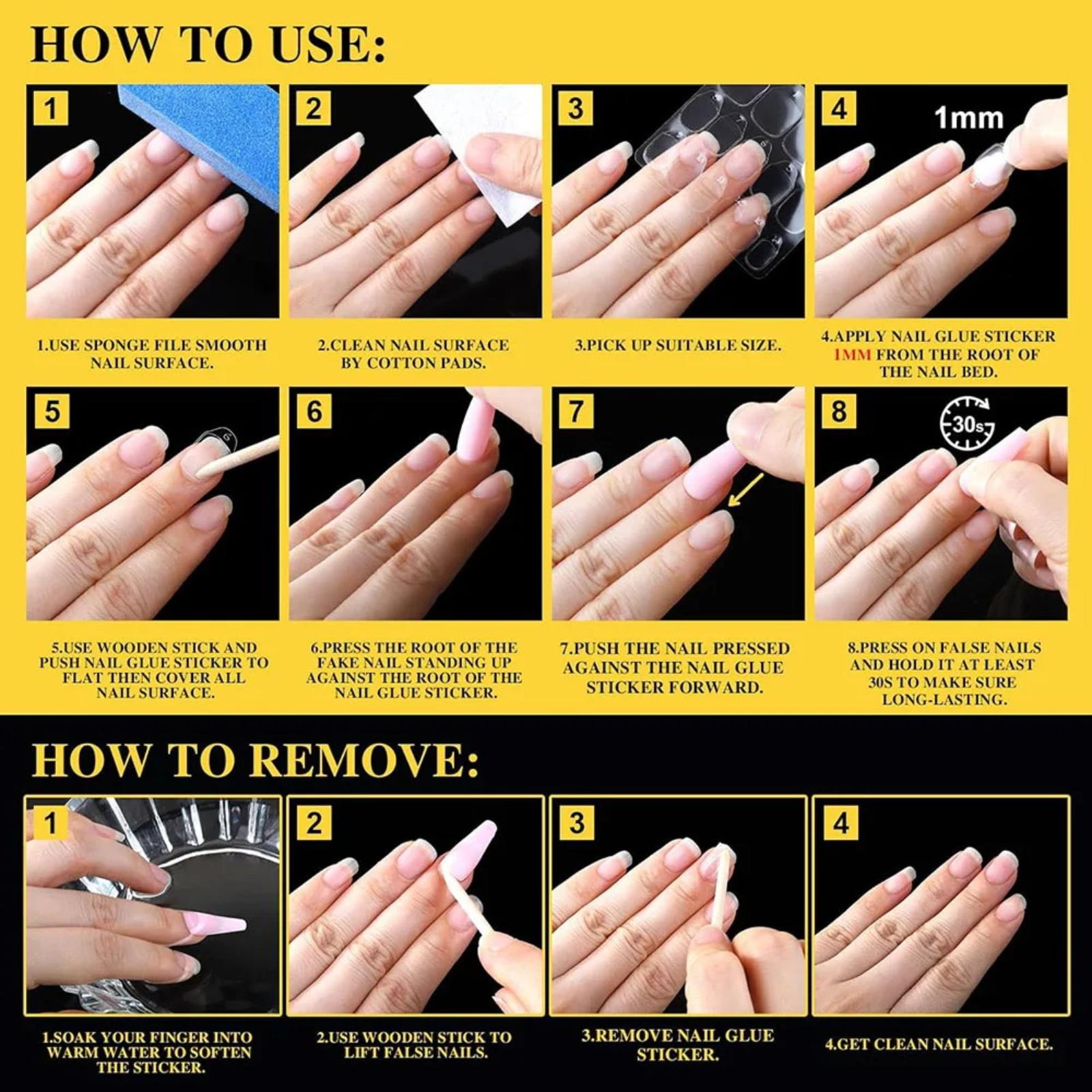 HOW TO USE:

1

1.USE SPONGE FILE SMOOTH NAIL SURFACE.

2

2.CLEAN NAIL SURFACE BY COTTON PADS.

3

3.PICK UP SUITABLE SIZE.

4

1mm

4.APPLY NAIL GLUE STICKER 1MM FROM THE ROOT OF THE NAIL BED.

5

5.USE WOODEN STICK AND PUSH NAIL GLUE STICKER TO FLAT THEN COVER ALL NAIL SURFACE.

6

6.PRESS THE ROOT OF THE FAKE NAIL STANDING UP AGAINST THE ROOT OF THE NAIL GLUE STICKER.

7

7.PUSH THE NAIL PRESSED AGAINST THE NAIL GLUE STICKER FORWARD.

8

30s

8.PRESS ON FALSE NAILS AND HOLD IT AT LEAST 30S TO MAKE SURE LONG-LASTING.

HOW TO REMOVE:

1

1.SOAK YOUR FINGER INTO WARM WATER TO SOFTEN THE STICKER.

2

2.USE WOODEN STICK TO LIFT FALSE NAILS.

3

3.REMOVE NAIL GLUE STICKER.

4

4.GET CLEAN NAIL SURFACE.