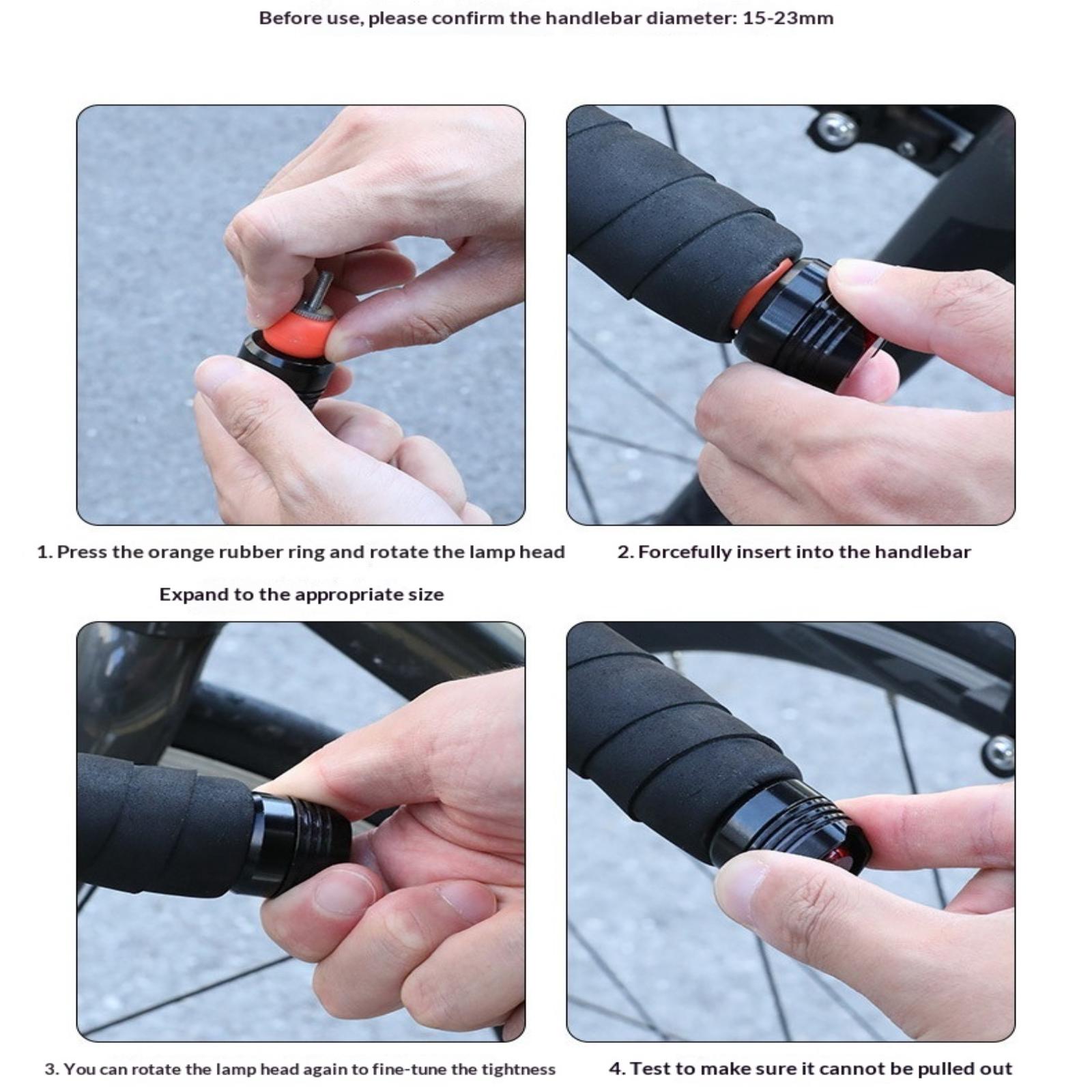 Before use, please confirm the handlebar diameter: 15-23mm

1. Press the orange rubber ring and rotate the lamp head

Expand to the appropriate size

2. Forcefully insert into the handlebar

3. You can rotate the lamp head again to fine-tune the tightness

4. Test to make sure it cannot be pulled out