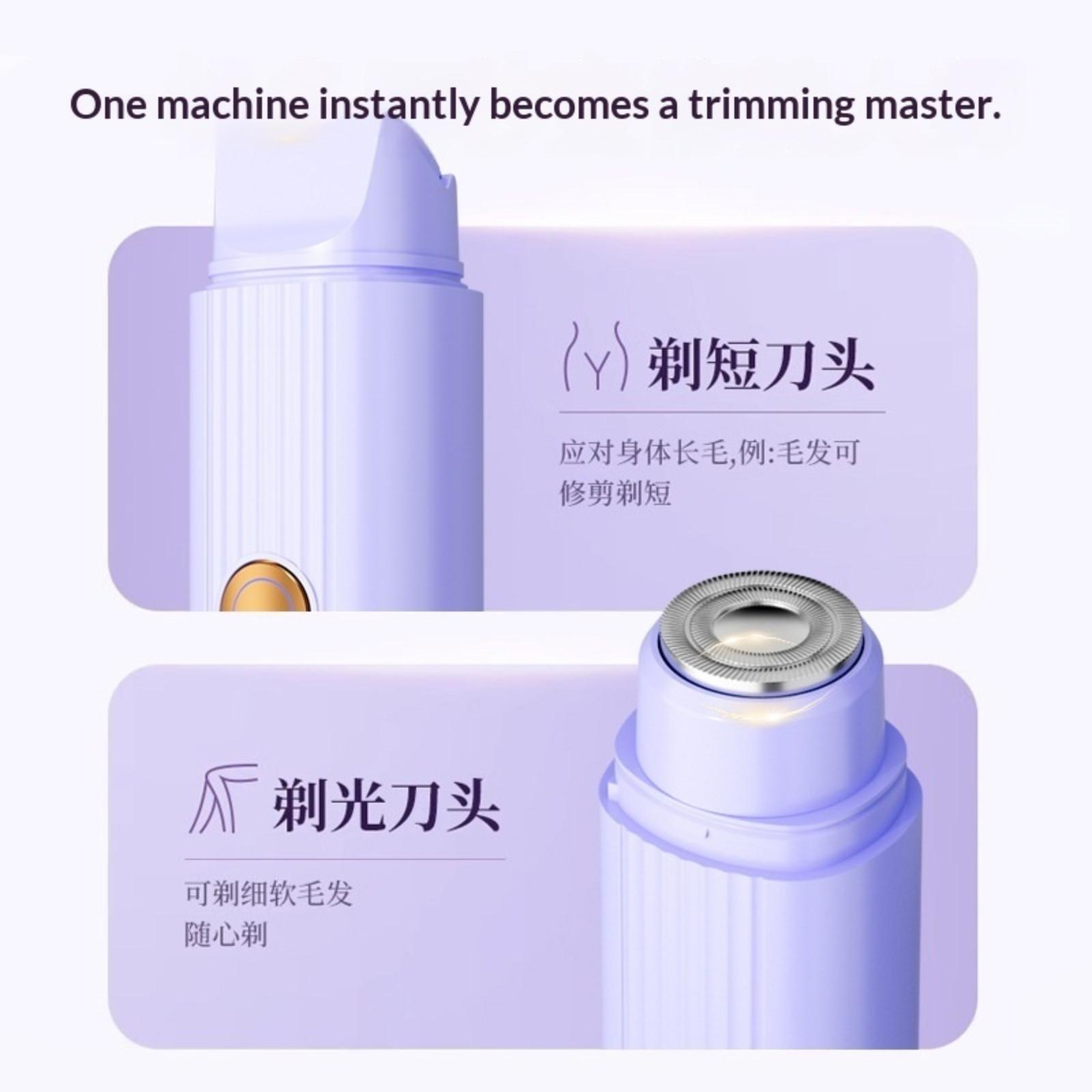 One machine instantly becomes a trimming master.

剃短刀头

应对身体长毛,例:毛发可修剪剃短

剃光刀头

可剃细软毛发
随心剃