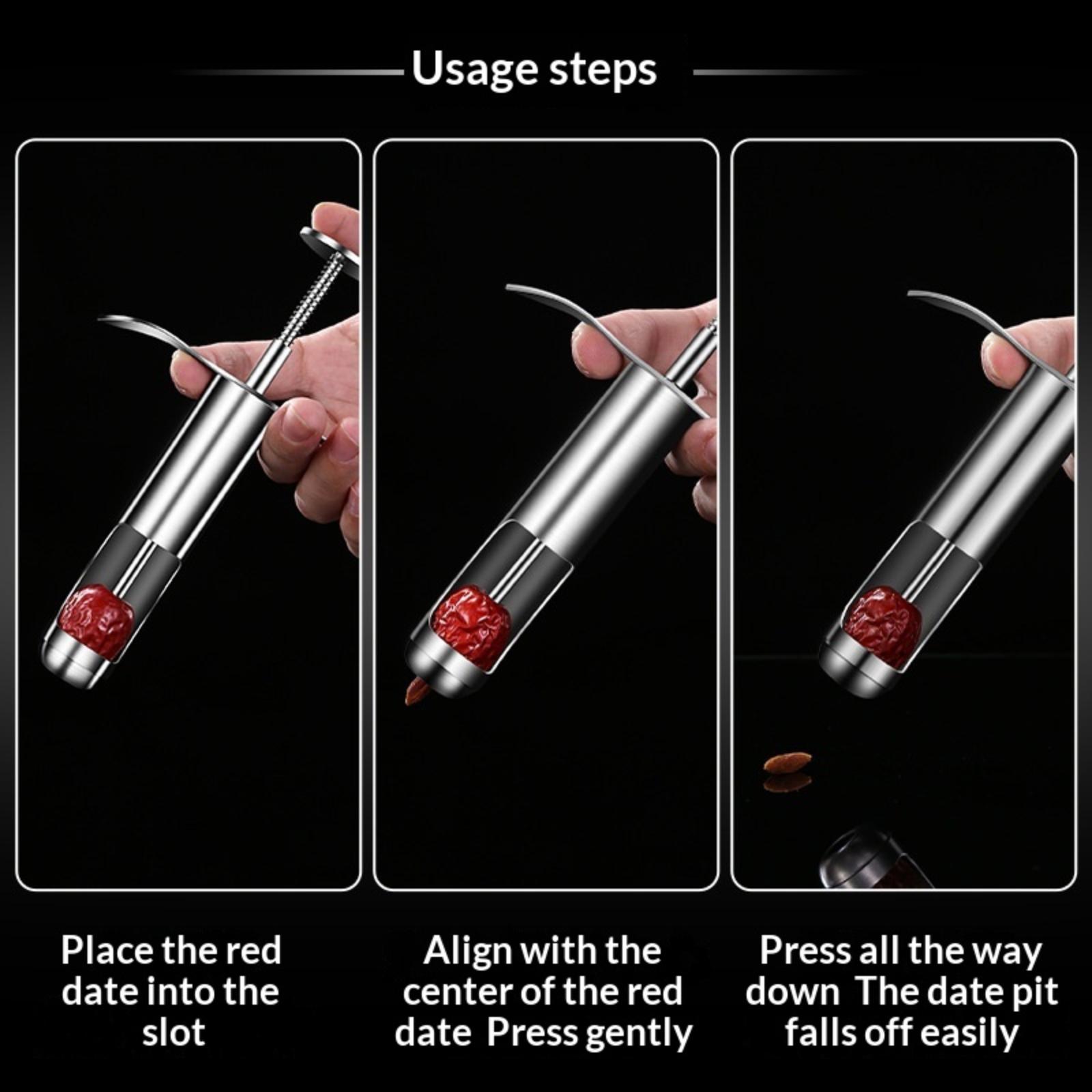 Usage steps

Place the red date into the slot

Align with the center of the red date  Press gently

Press all the way down  The date pit falls off easily