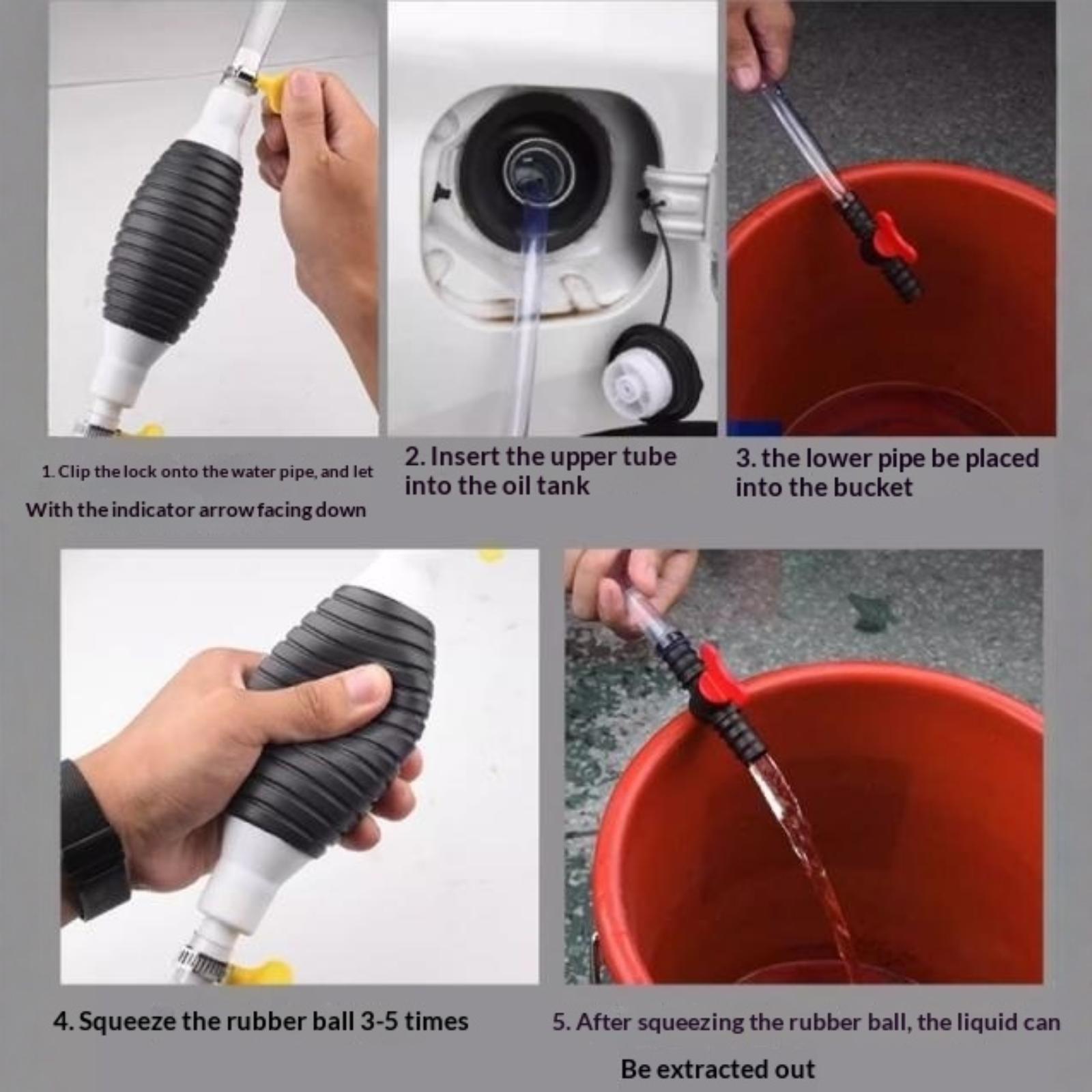 1. Clip the lock onto the water pipe, and let
With the indicator arrow facing down

2. Insert the upper tube into the oil tank

3. the lower pipe be placed into the bucket

4. Squeeze the rubber ball 3-5 times

5. After squeezing the rubber ball, the liquid can
Be extracted out