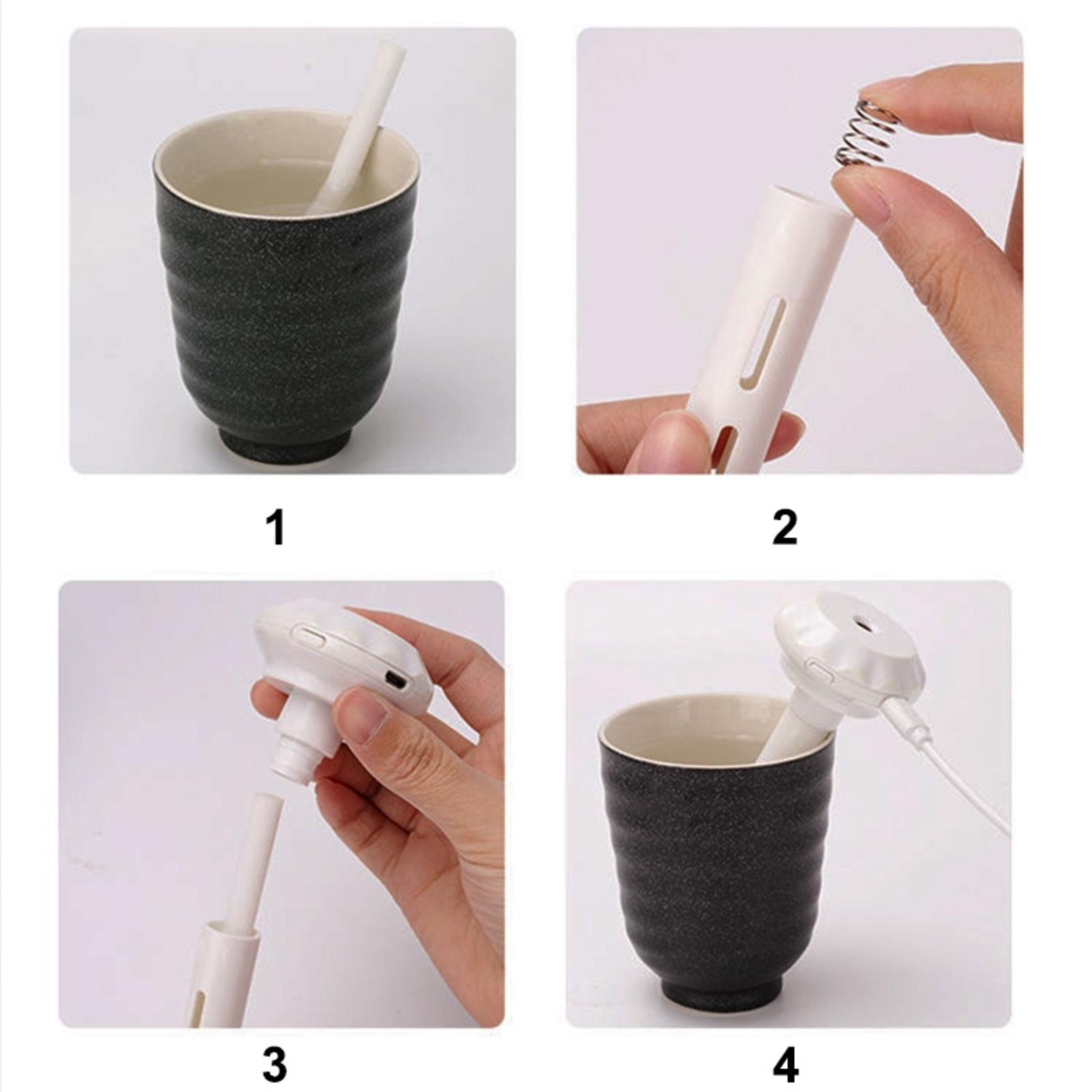 1

2

3

4