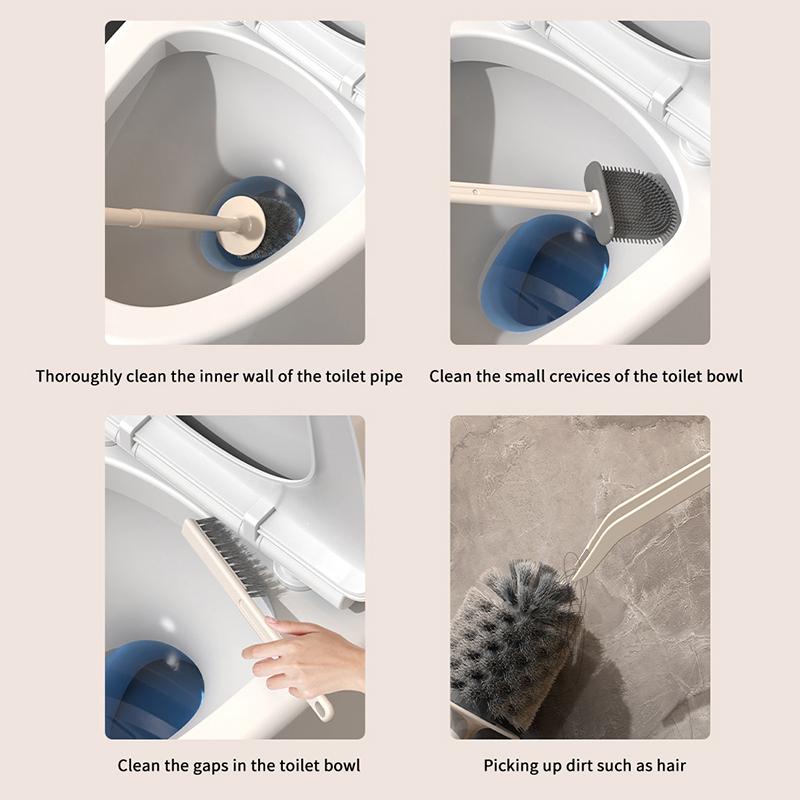 Thoroughly clean the inner wall of the toilet pipe

Clean the small crevices of the toilet bowl

Clean the gaps in the toilet bowl

Picking up dirt such as hair