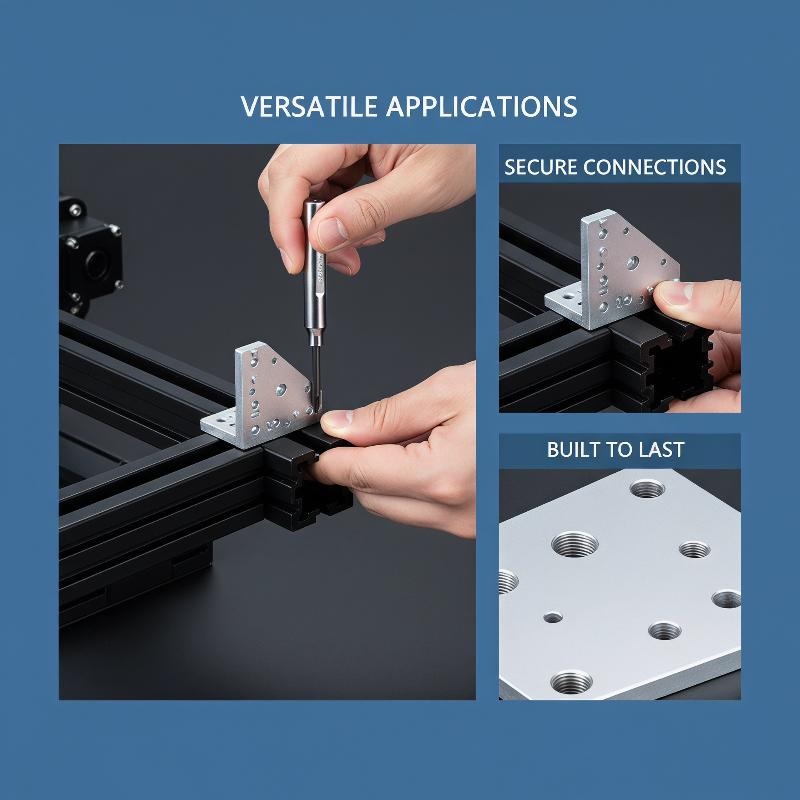 VERSATILE APPLICATIONS

SECURE CONNECTIONS

BUILT TO LAST