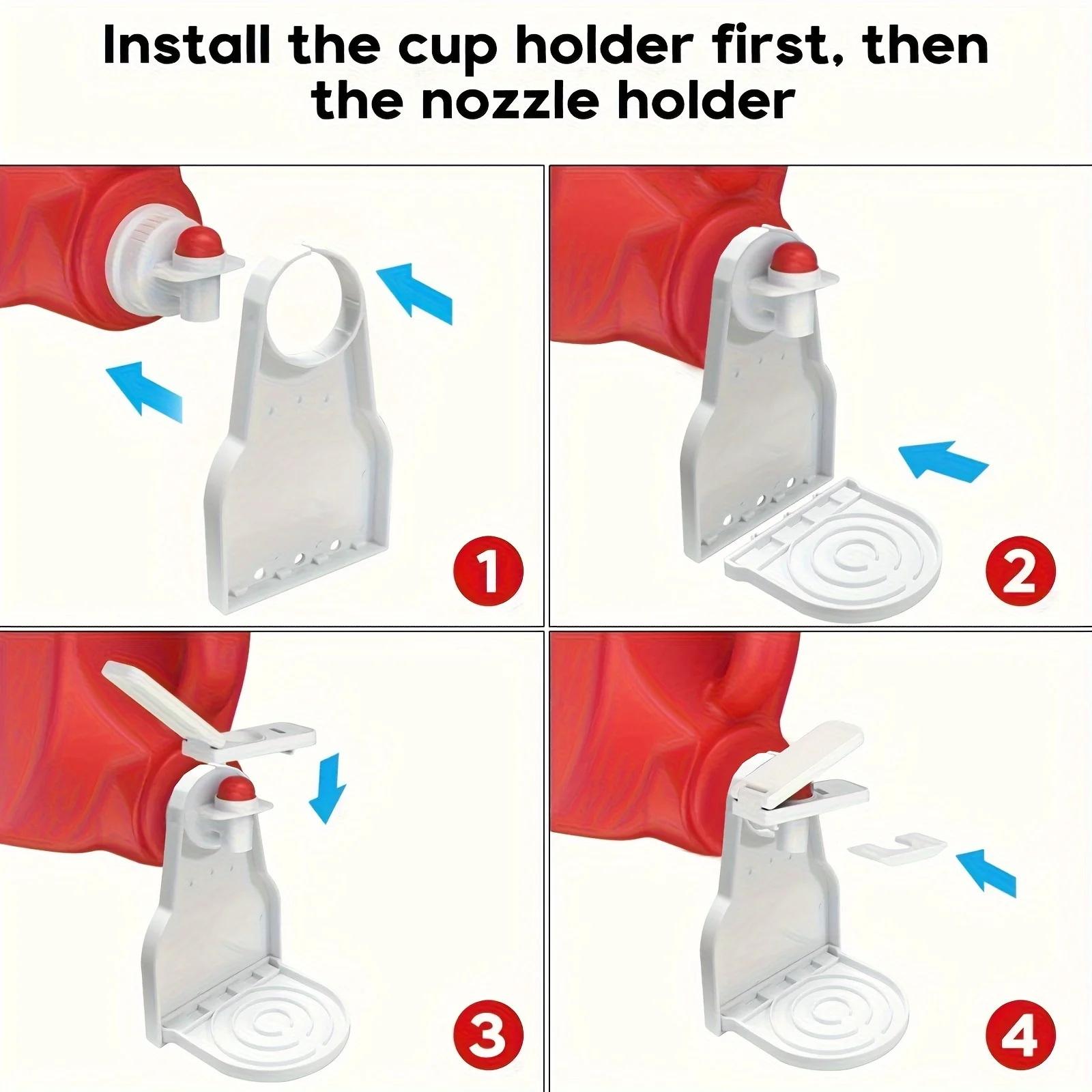 Install the cup holder first, then the nozzle holder

1

2

3

4